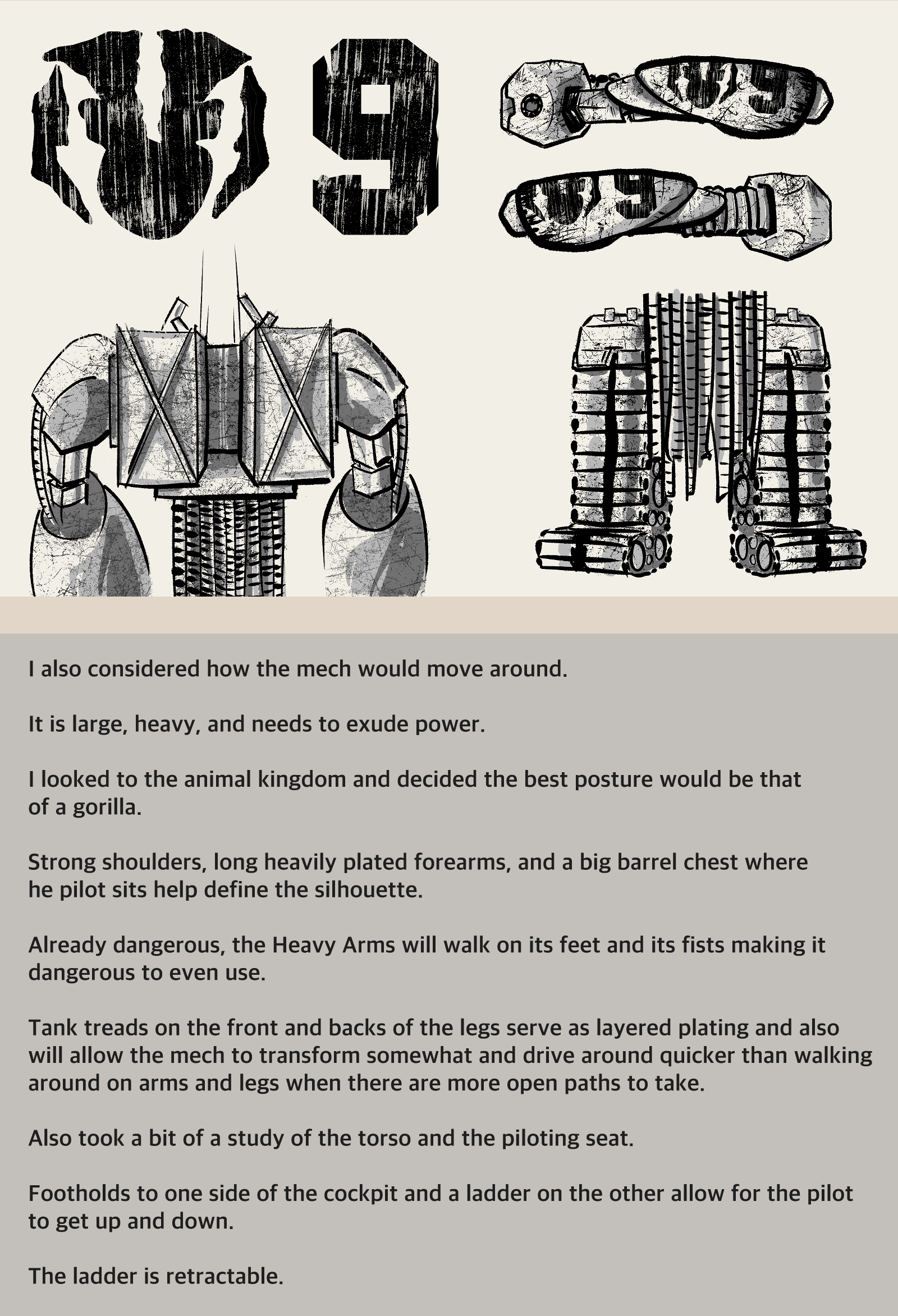 9

I also considered how the mech would move around.

It is large, heavy, and needs to exude power.

I looked to the animal kingdom and decided the best posture would be that of a gorilla.

Strong shoulders, long heavily plated forearms, and a big barrel chest where he pilot sits help define the silhouette.

Already dangerous, the Heavy Arms will walk on its feet and its fists making it dangerous to even use.

Tank treads on the front and backs of the legs serve as layered plating and also will allow the mech to transform somewhat and drive around quicker than walking around on arms and legs when there are more open paths to take.

Also took a bit of a study of the torso and the piloting seat.

Footholds to one side of the cockpit and a ladder on the other allow for the pilot to get up and down.

The ladder is retractable.